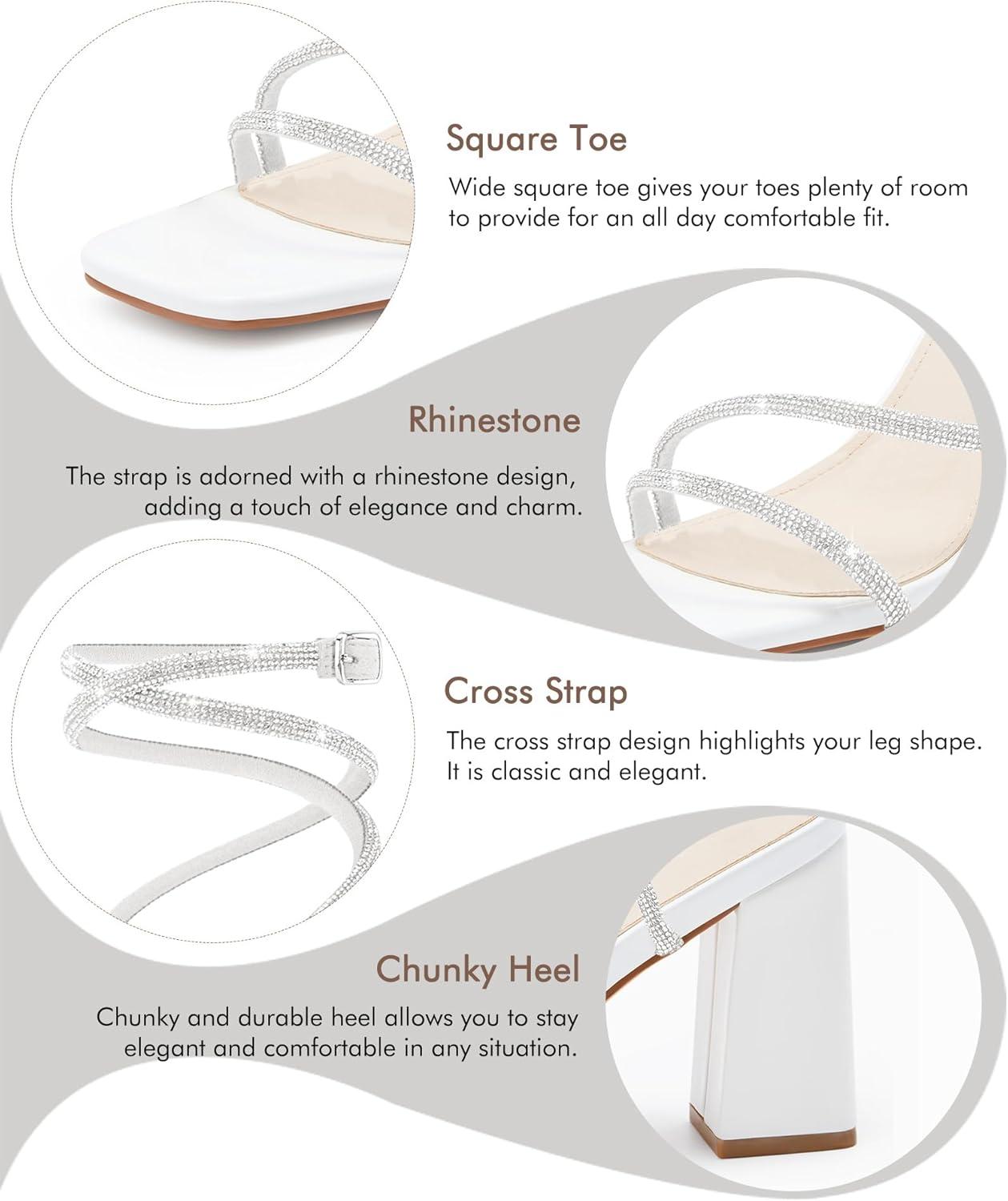 Square Toe

Wide square toe gives your toes plenty of room to provide for an all day comfortable fit.

Rhinestone

The strap is adorned with a rhinestone design, adding a touch of elegance and charm.

Cross Strap

The cross strap design highlights your leg shape. It is classic and elegant.

Chunky Heel

Chunky and durable heel allows you to stay elegant and comfortable in any situation.